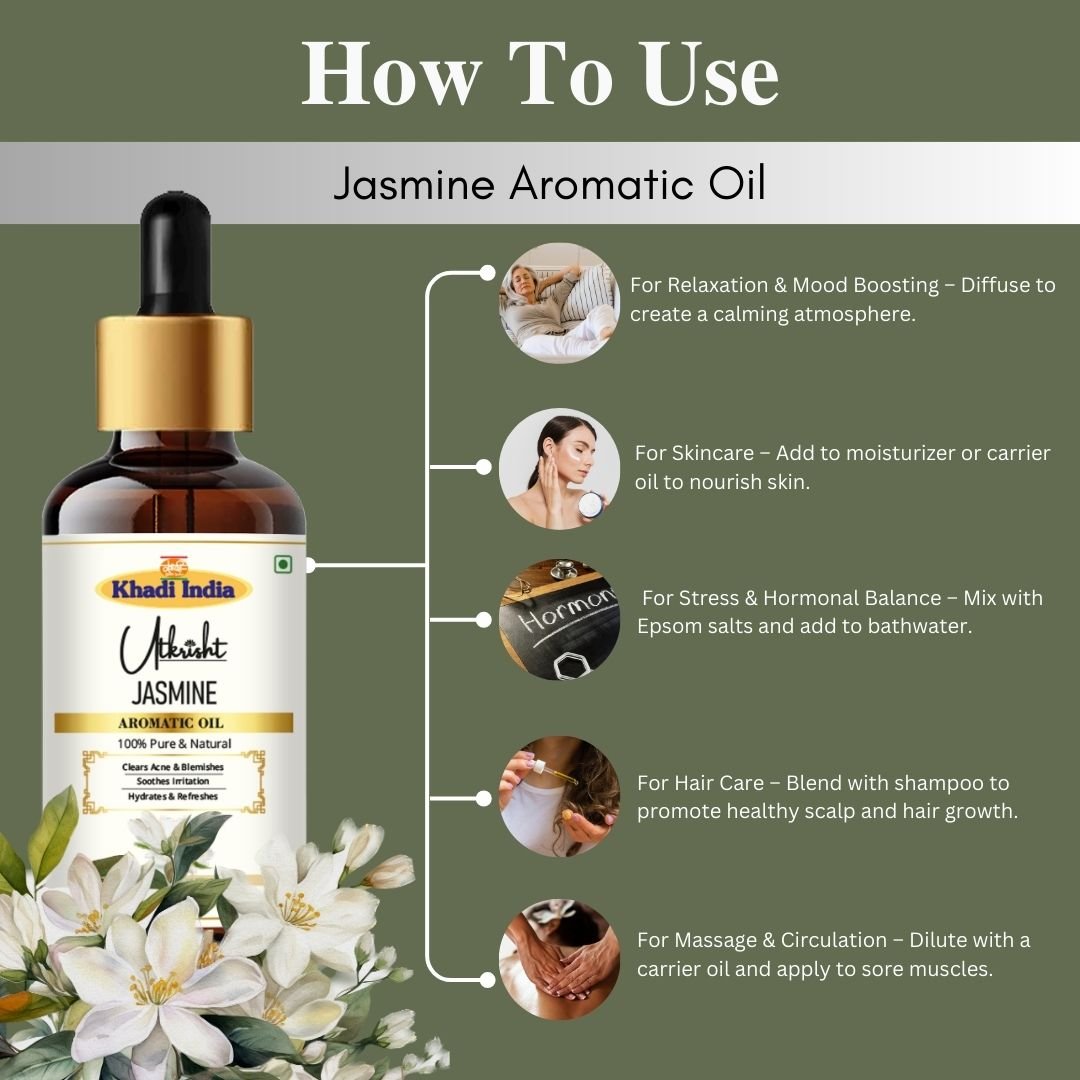 How To Use

Jasmine Aromatic Oil

Khadi India

Utkrisht

JASMINE

AROMATIC OIL

100% Pure & Natural

Clears Acne & Blemishes
Soothes Irritation
Hydrates & Refreshes

For Relaxation & Mood Boosting – Diffuse to create a calming atmosphere.

For Skincare – Add to moisturizer or carrier oil to nourish skin.

Hormon

For Stress & Hormonal Balance – Mix with Epsom salts and add to bathwater.

For Hair Care – Blend with shampoo to promote healthy scalp and hair growth.

For Massage & Circulation – Dilute with a carrier oil and apply to sore muscles.