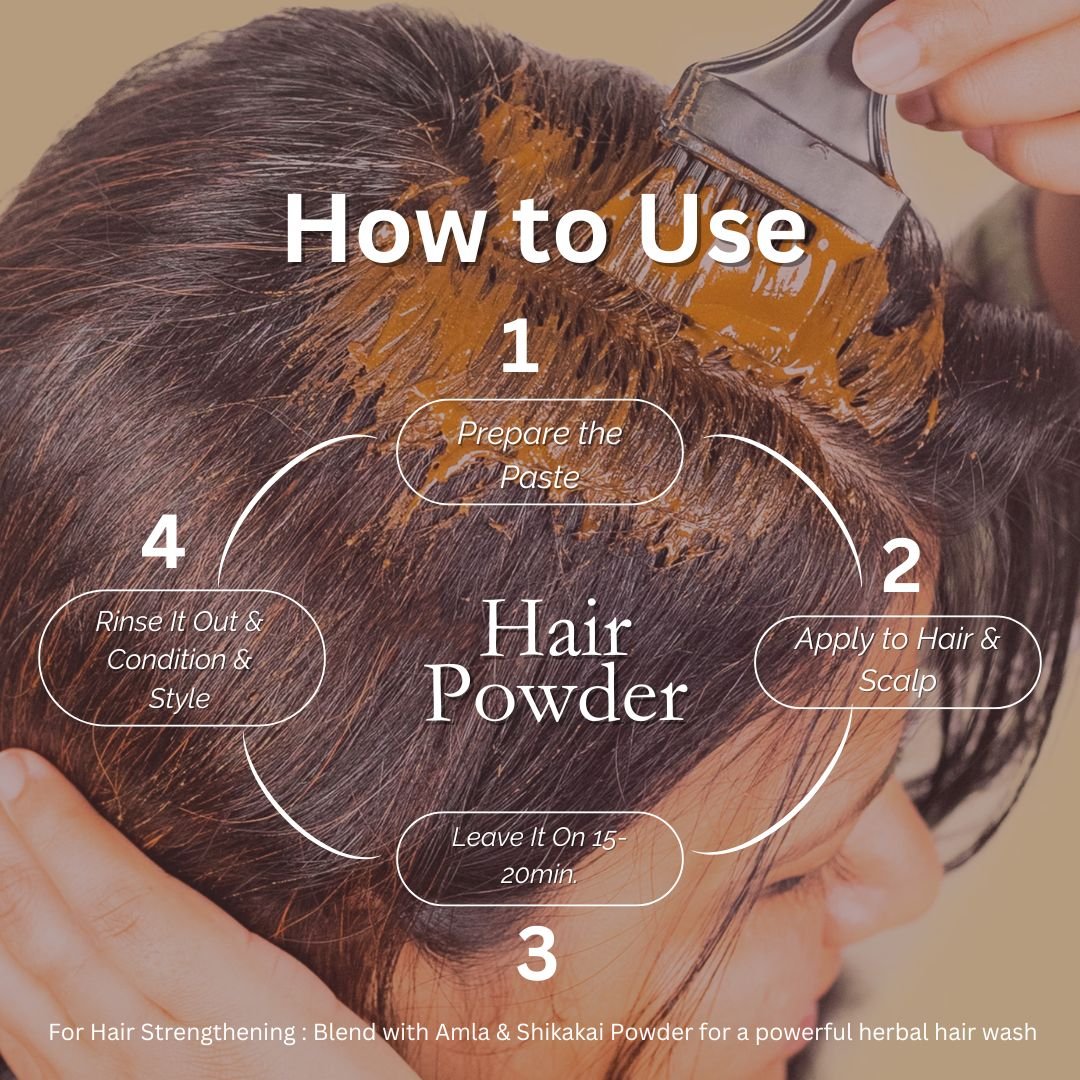 How to Use

1

Prepare the Paste

2

Apply to Hair & Scalp

3

Leave It On 15-20min.

4

Rinse It Out & Condition & Style

Hair Powder

For Hair Strengthening : Blend with Amla & Shikakai Powder for a powerful herbal hair wash